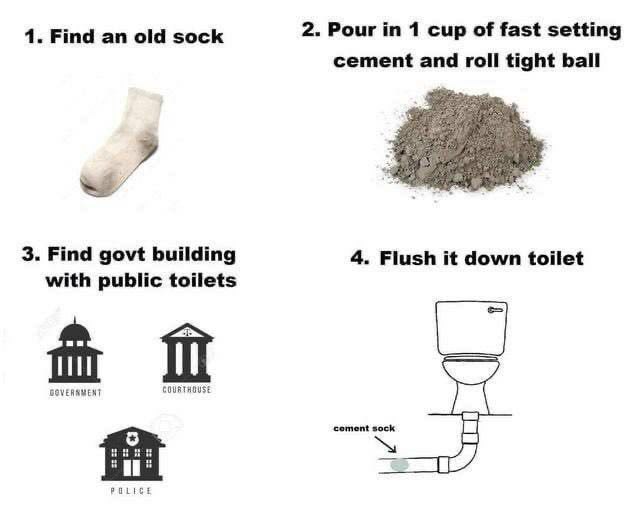 1. Find an old sock

2. Pour in 1 cup of fast setting cement and roll tight ball

3. Find govt building with public toilets

GOVERNMENT

COURTHOUSE

POLICE

4. Flush it down toilet

cement sock