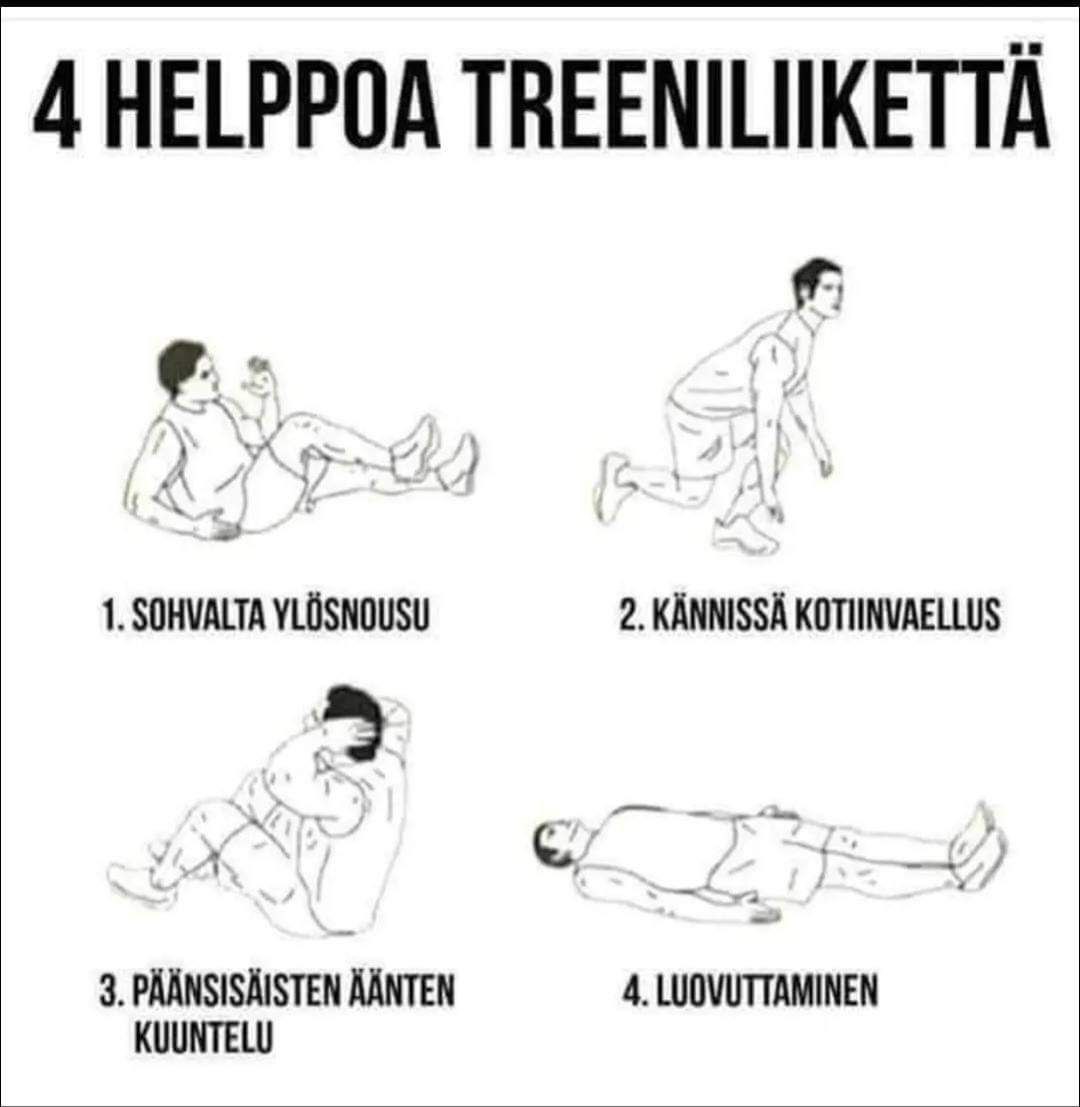 4 HELPPOA TREENILIIKETTÄ

1. SOHVALTA YLÖSNOUSU

2. KÄNNISSÄ KOTIINVAELLUS

3. PÄÄNSISÄISTEN ÄÄNTEN KUUNTELU

4. LUOVUTTAMINEN