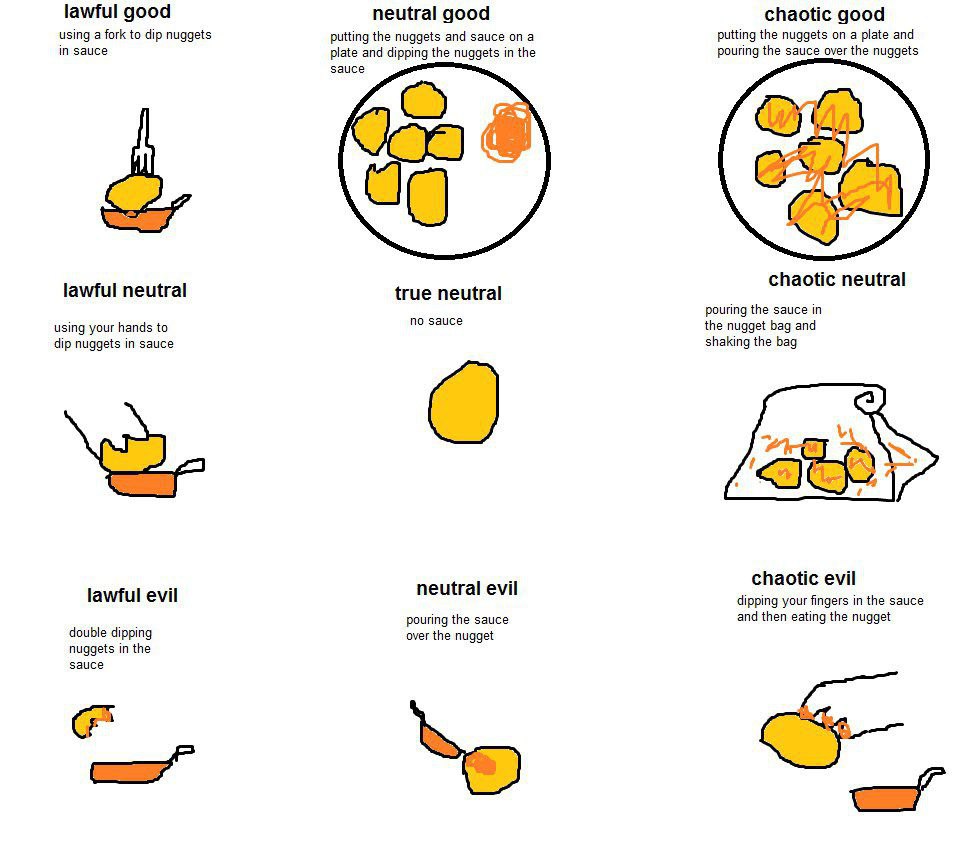 lawful good
using a fork to dip nuggets in sauce

neutral good
putting the nuggets and sauce on a plate and dipping the nuggets in the sauce

chaotic good
putting the nuggets on a plate and pouring the sauce over the nuggets

lawful neutral
using your hands to dip nuggets in sauce

true neutral
no sauce

chaotic neutral
pouring the sauce in the nugget bag and shaking the bag

lawful evil
double dipping nuggets in the sauce

neutral evil
pouring the sauce over the nugget

chaotic evil
dipping your fingers in the sauce and then eating the nugget