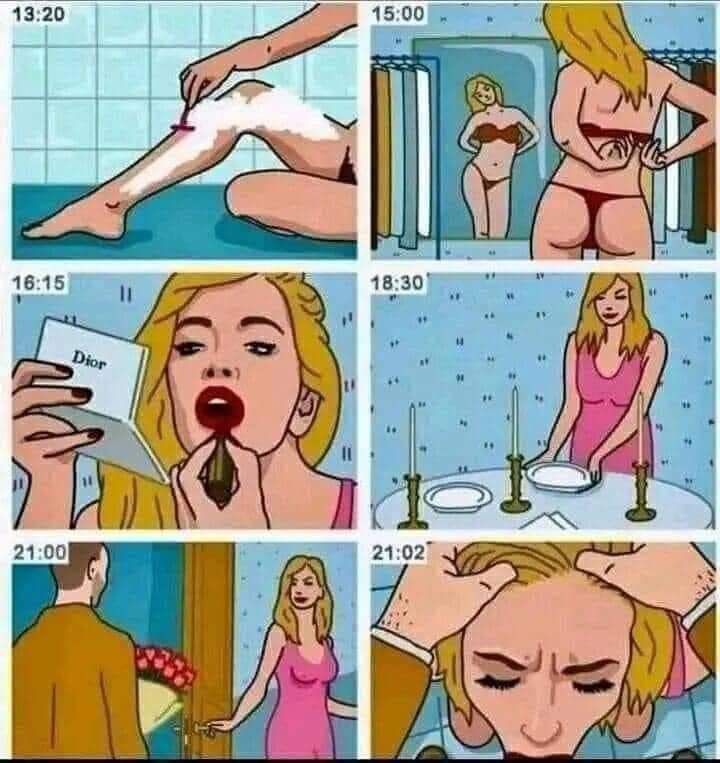 13:20

15:00

16:15

Dior

18:30

21:00

21:02