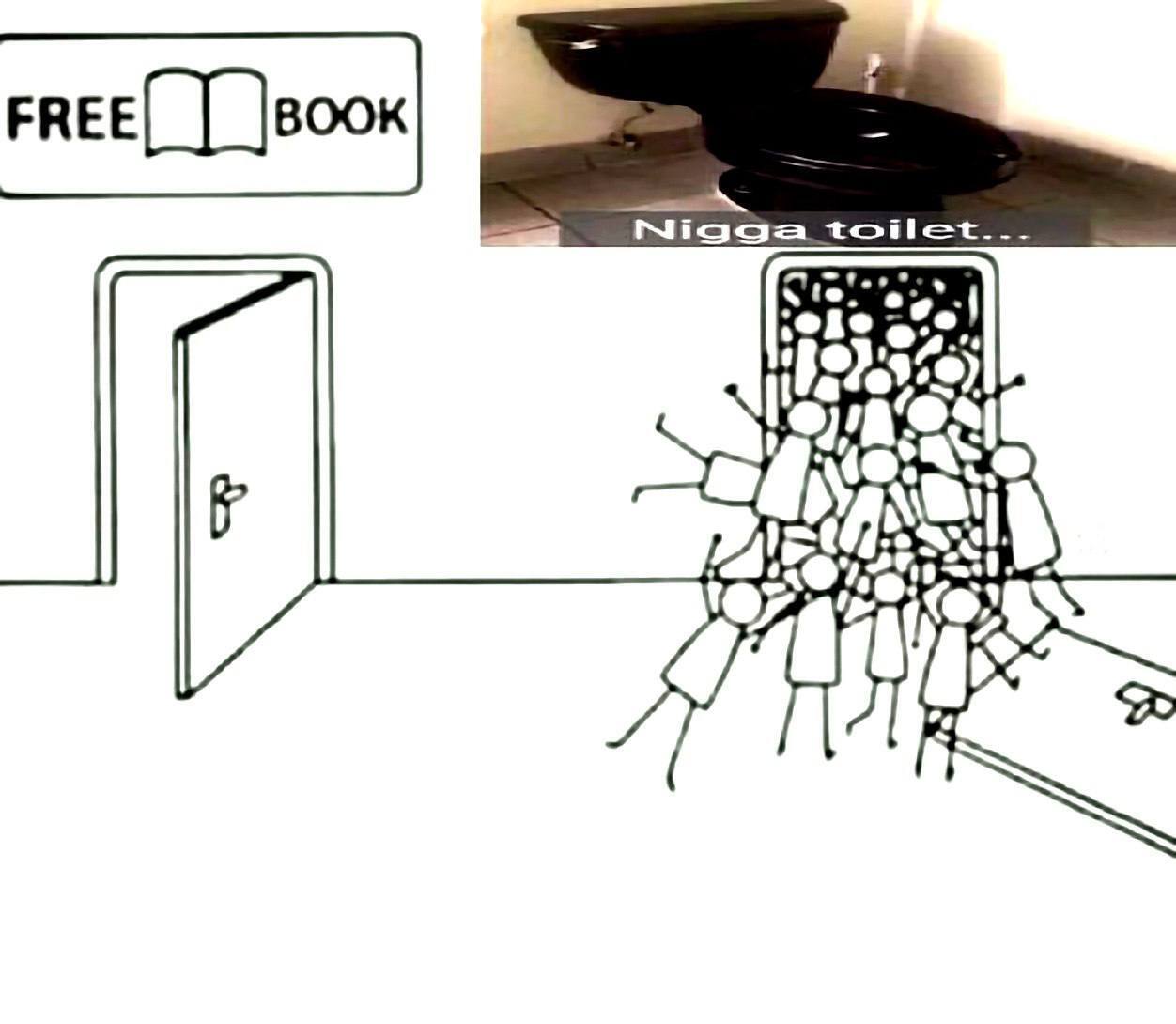 FREE BOOK

Nigga toilet...