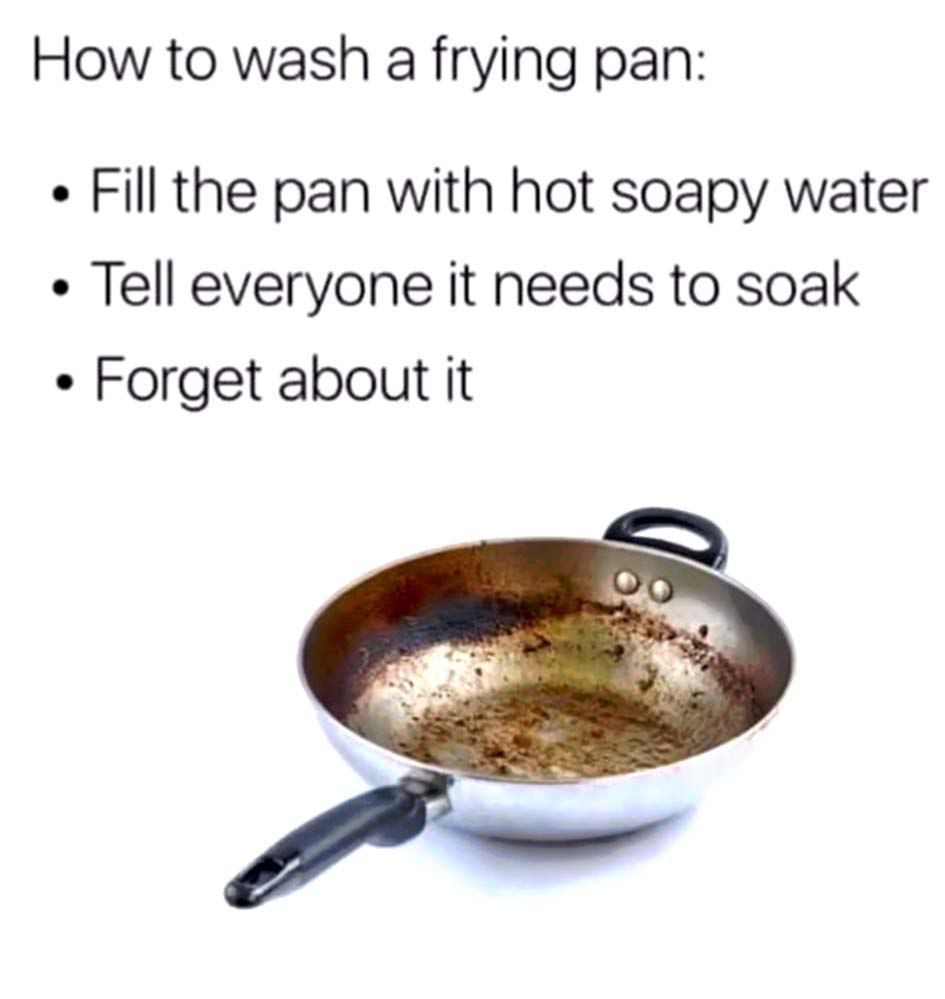 How to wash a frying pan:

• Fill the pan with hot soapy water
• Tell everyone it needs to soak
• Forget about it