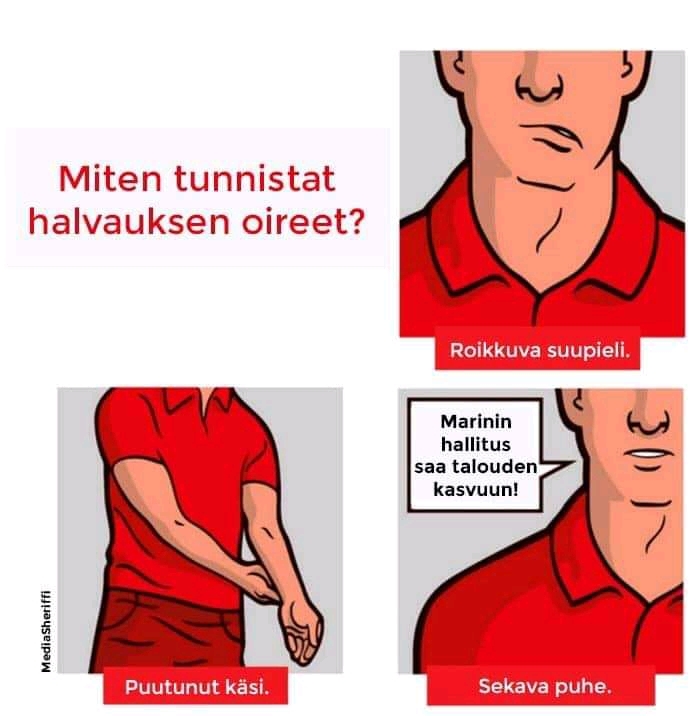 Miten tunnistat halvauksen oireet?

Roikkuva suupieli.

MediaSheriffi

Puutunut käsi.

Marinin hallitus saa talouden kasvuun!

Sekava puhe.