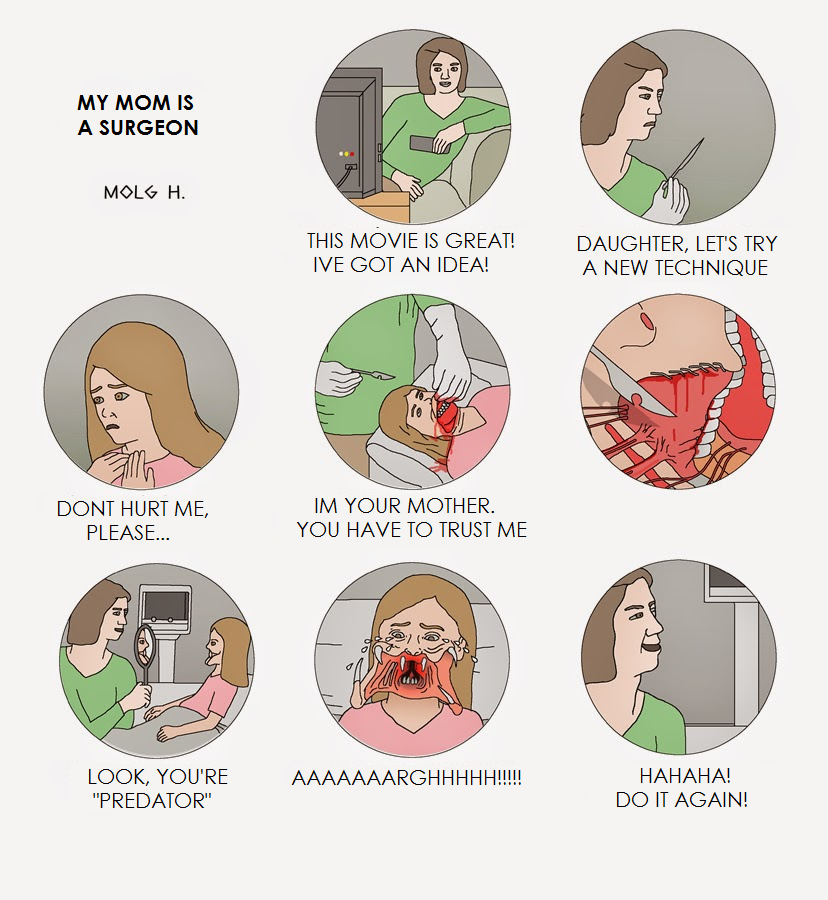 MY MOM IS A SURGEON

MOLG H.

THIS MOVIE IS GREAT! IVE GOT AN IDEA!

DAUGHTER, LET'S TRY A NEW TECHNIQUE

DONT HURT ME, PLEASE...

IM YOUR MOTHER. YOU HAVE TO TRUST ME

LOOK, YOU'RE "PREDATOR"

AAAAAAARGHHHHH!!!!!

HAHAHA! DO IT AGAIN!