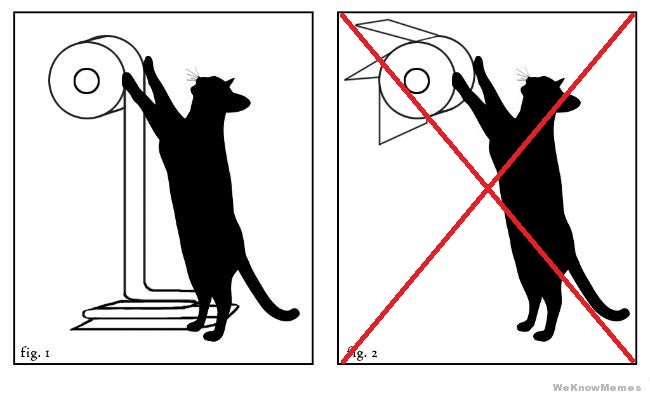 fig. 1

fig. 2

WeKnowMemes