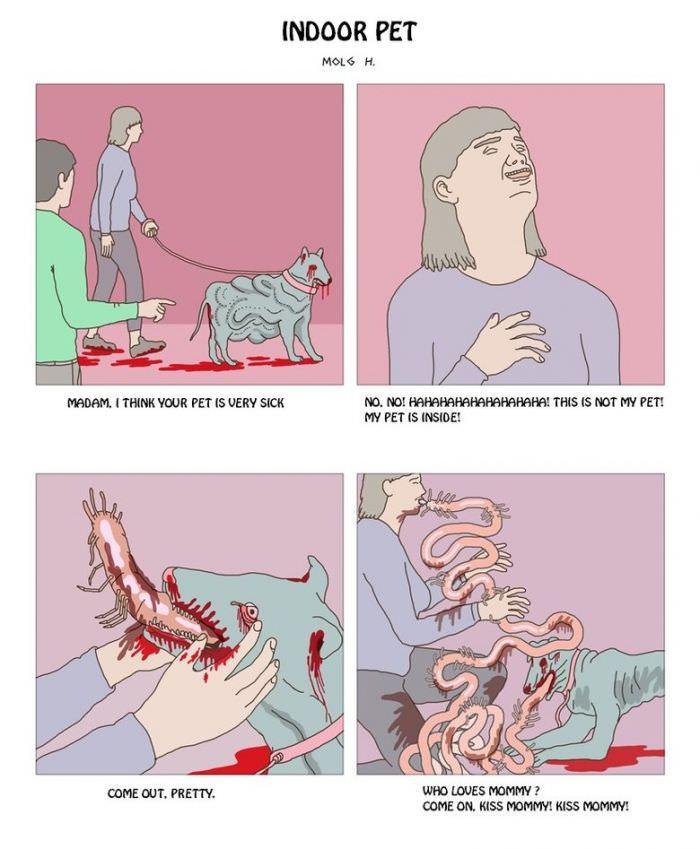 INDOOR PET

MOLG H.

MADAM, I THINK YOUR PET IS VERY SICK

NO, NO! HAHAHAHAHAHAHAHAHA! THIS IS NOT MY PET! MY PET IS INSIDE!

COME OUT, PRETTY.

WHO LOVES MOMMY ?
COME ON, KISS MOMMY! KISS MOMMY!