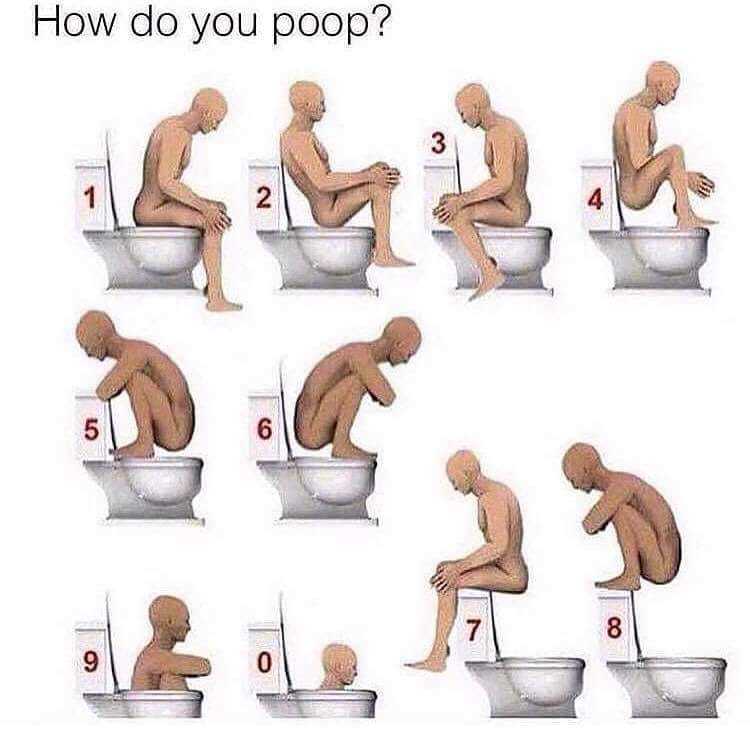 How do you poop?

1

2

3

4

5

6

7

8

9

0