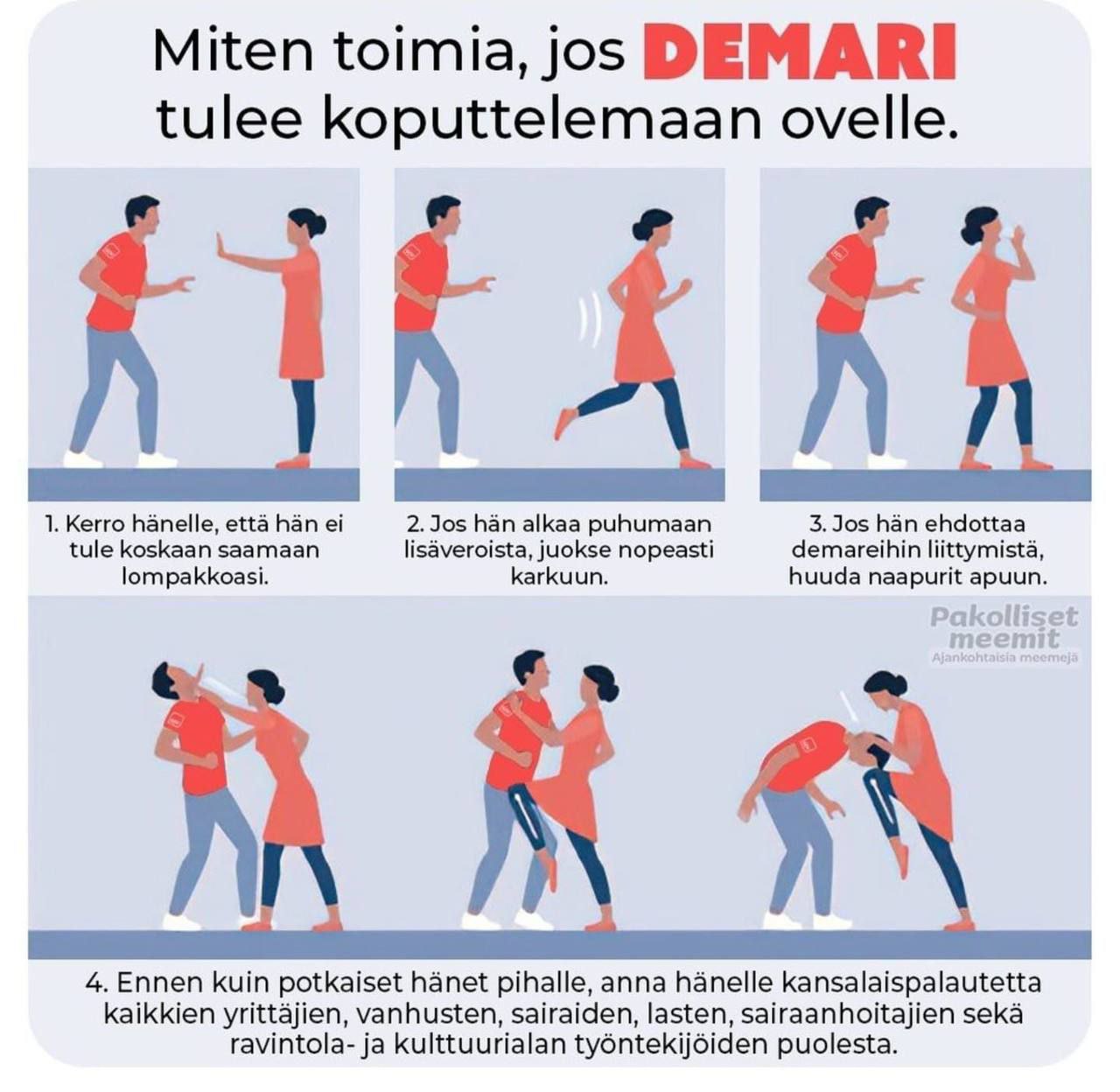 Miten toimia, jos DEMARI tulee koputtelemaan ovelle.

1. Kerro hänelle, että hän ei tule koskaan saamaan lompakkoasi.

2. Jos hän alkaa puhumaan lisäveroista, juokse nopeasti karkuun.

3. Jos hän ehdottaa demareihin liittymistä, huuda naapurit apuun.

Pakolliset meemit
Ajankohtaisia meemejä

4. Ennen kuin potkaiset hänet pihalle, anna hänelle kansalaispalautetta kaikkien yrittäjien, vanhusten, sairaiden, lasten, sairaanhoitajien sekä ravintola- ja kulttuurialan työntekijöiden puolesta.