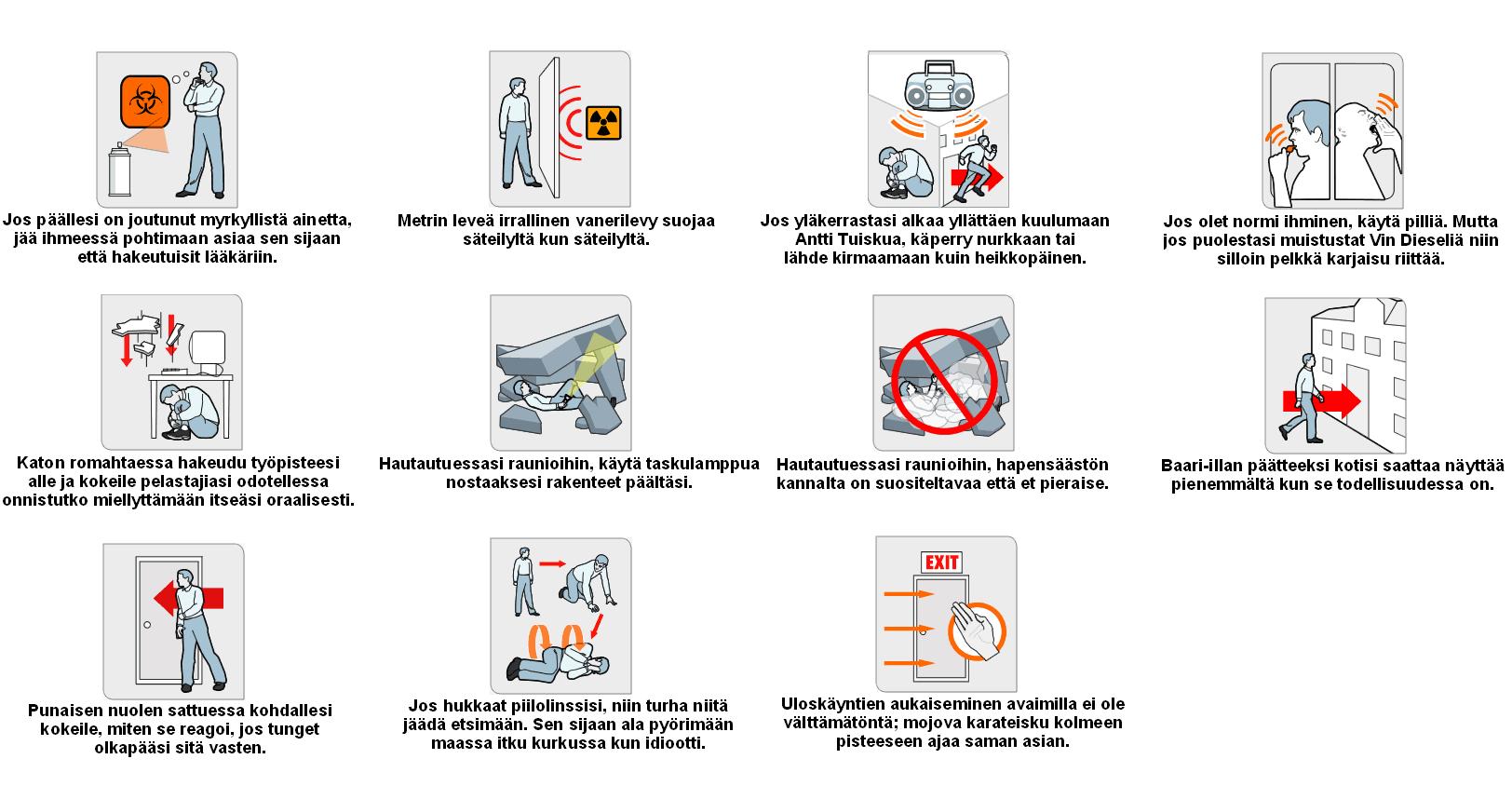 Jos päällesi on joutunut myrkyllistä ainetta, jää ihmeessä pohtimaan asiaa sen sijaan että hakeutuisit lääkäriin.

Metrin leveä irrallinen vanerilevy suojaa säteilyltä kun säteilyltä.

Jos yläkerrastasi alkaa yllättäen kuulumaan Antti Tuiskua, käperry nurkkaan tai lähde kirmaamaan kuin heikkopäinen.

Jos olet normi ihminen, käytä pilliä. Mutta jos puolestasi muistustat Vin Dieseliä niin silloin pelkkä karjaisu riittää.

Katon romahtaessa hakeudu työpisteesi alle ja kokeile pelastajiasi odotellessa onnistutko miellyttämään itseäsi oraalisesti.

Hautautuessasi raunioihin, käytä taskulamppua nostaaksesi rakenteet päältäsi.

Hautautuessasi raunioihin, hapensäästön kannalta on suositeltavaa että et pieraise.

Baari-illan päätteeksi kotisi saattaa näyttää pienemmältä kun se todellisuudessa on.

Punaisen nuolen sattuessa kohdallesi kokeile, miten se reagoi, jos tunget olkapääsi sitä vasten.

Jos hukkaat piilolinssisi, niin turha niitä jäädä etsimään. Sen sijaan ala pyörimään maassa itku kurkussa kun idiootti.

EXIT

Uloskäyntien aukaiseminen avaimilla ei ole välttämätöntä; mojova karateisku kolmeen pisteeseen ajaa saman asian.