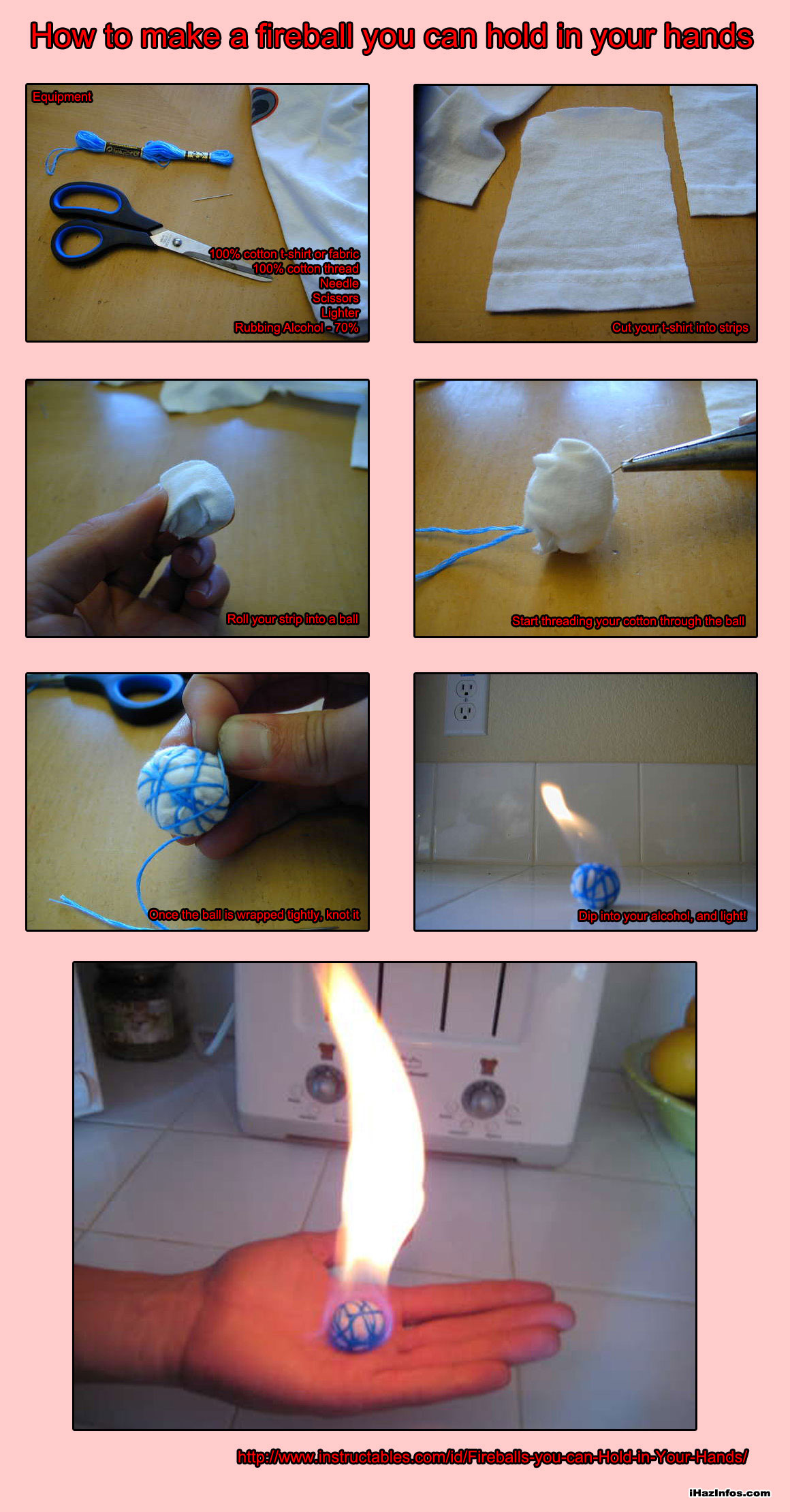 How to make a fireball you can hold in your hands

Equipment

100% cotton t-shirt or fabric
100% cotton thread
Needle
Scissors
Lighter
Rubbing Alcohol - 70%

Cut your t-shirt into strips

Roll your strip into a ball

Start threading your cotton through the ball

Once the ball is wrapped tightly, knot it

Dip into your alcohol, and light!

http://www.instructables.com/id/Fireballs-you-can-Hold-in-Your-Hands/

iHazInfos.com